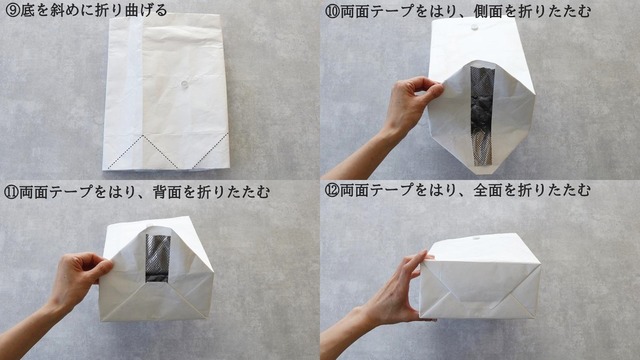 ⑨底を斜めに折り曲げる

⑩両面テープをはり、側面を折りたたむ

⑪両面テープをはり、背面を折りたたむ

⑫両面テープをはり、全面を折りたたむ